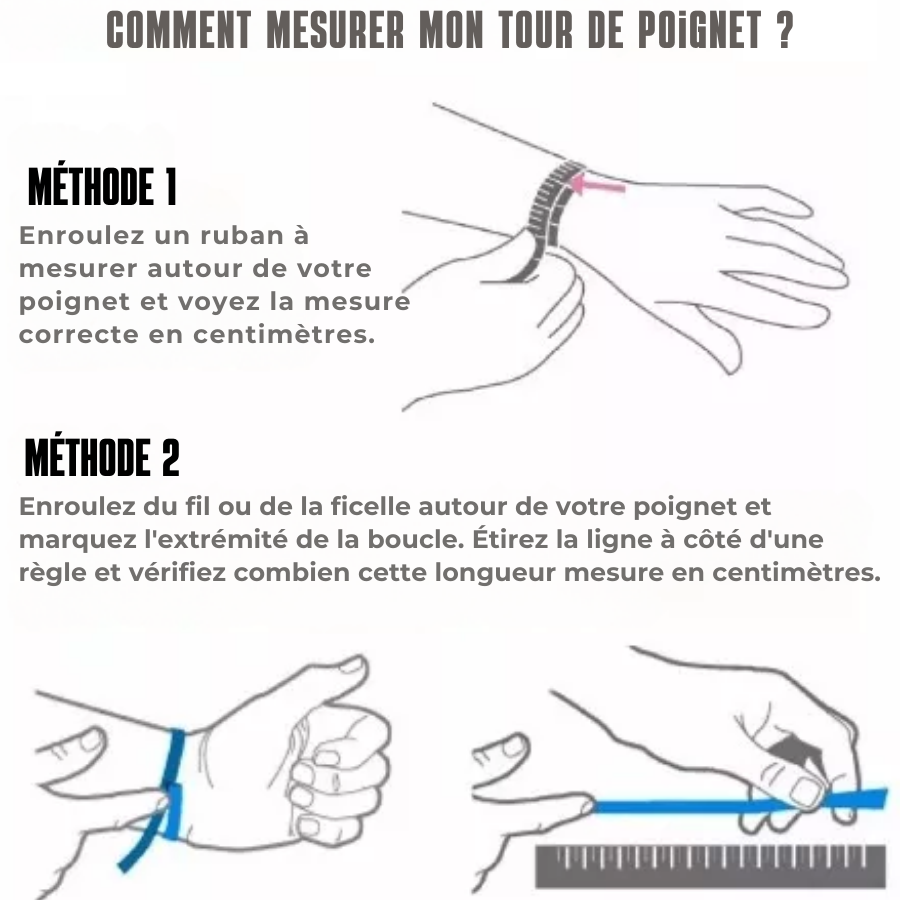 COMMENT MESURER MON TOUR DE POiGNET ?

MÉTHODE 1

Enroulez un ruban à mesurer autour de votre poignet et voyez la mesure correcte en centimètres.

MÉTHODE 2

Enroulez du fil ou de la ficelle autour de votre poignet et marquez l'extrémité de la boucle. Étirez la ligne à côté d'une règle et vérifiez combien cette longueur mesure en centimètres.